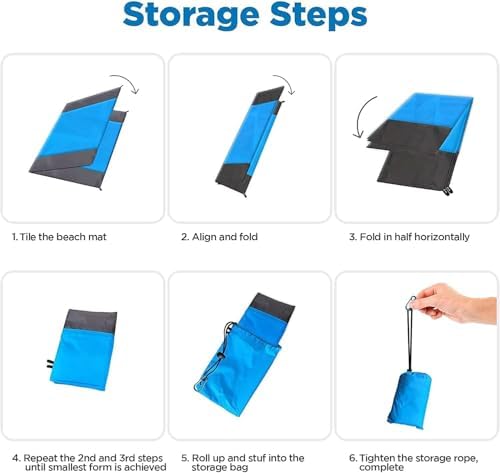 Storage Steps

1. Tile the beach mat

2. Align and fold

3. Fold in half horizontally

4. Repeat the 2nd and 3rd steps until smallest form is achieved

5. Roll up and stuf into the storage bag

6. Tighten the storage rope, complete